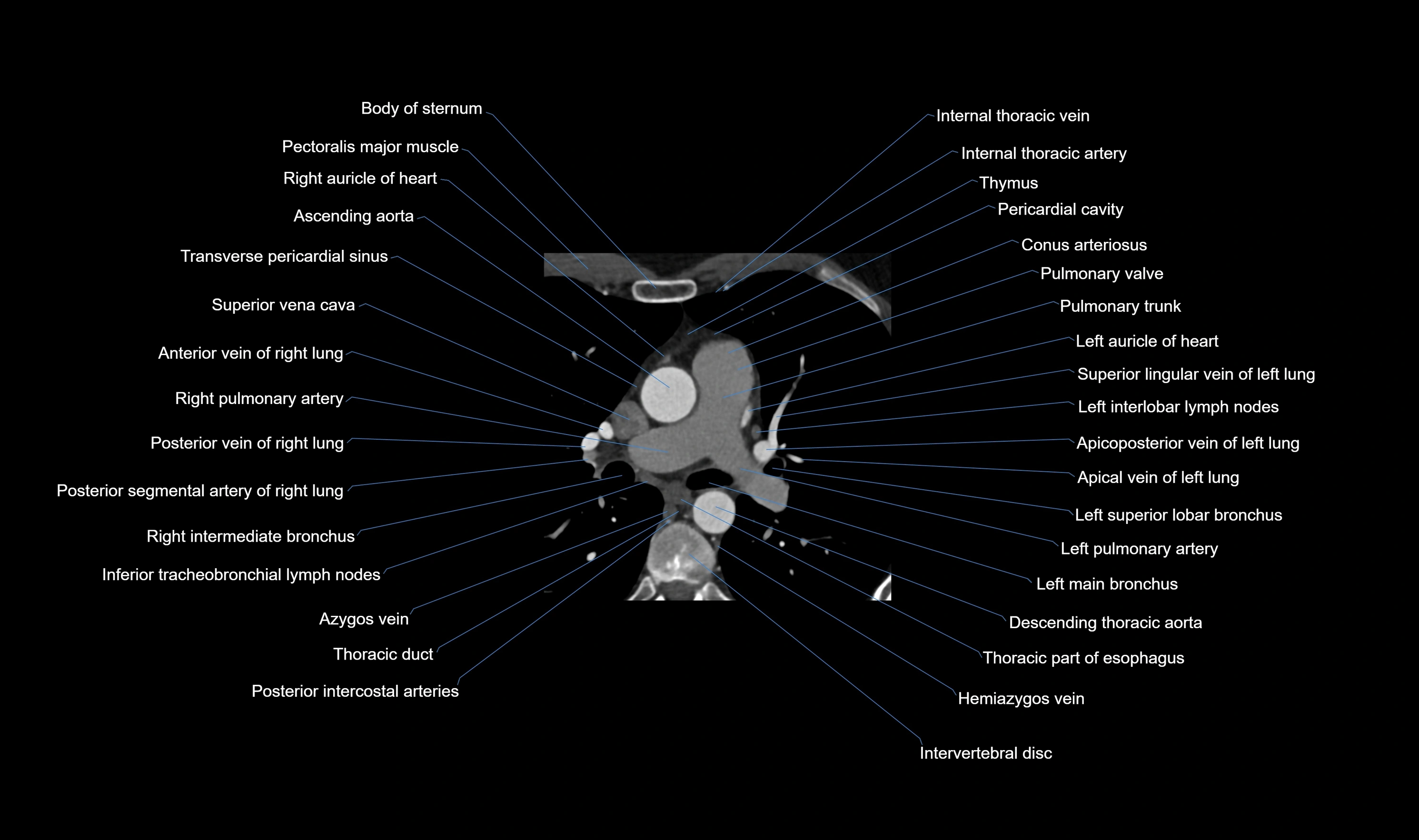 Body of sternum

Pectoralis major muscle

Right auricle of heart

Ascending aorta

Transverse pericardial sinus

Superior vena cava

Anterior vein of right lung

Right pulmonary artery

Posterior vein of right lung

Posterior segmental artery of right lung

Right intermediate bronchus

Inferior tracheobronchial lymph nodes

Azygos vein

Thoracic duct

Posterior intercostal arteries

Internal thoracic vein

Internal thoracic artery

Thymus

Pericardial cavity

Conus arteriosus

Pulmonary valve

Pulmonary trunk

Left auricle of heart

Superior lingular vein of left lung

Left interlobar lymph nodes

Apicoposterior vein of left lung

Apical vein of left lung

Left superior lobar bronchus

Left pulmonary artery

Left main bronchus

Descending thoracic aorta

Thoracic part of esophagus

Hemiazygos vein

Intervertebral disc